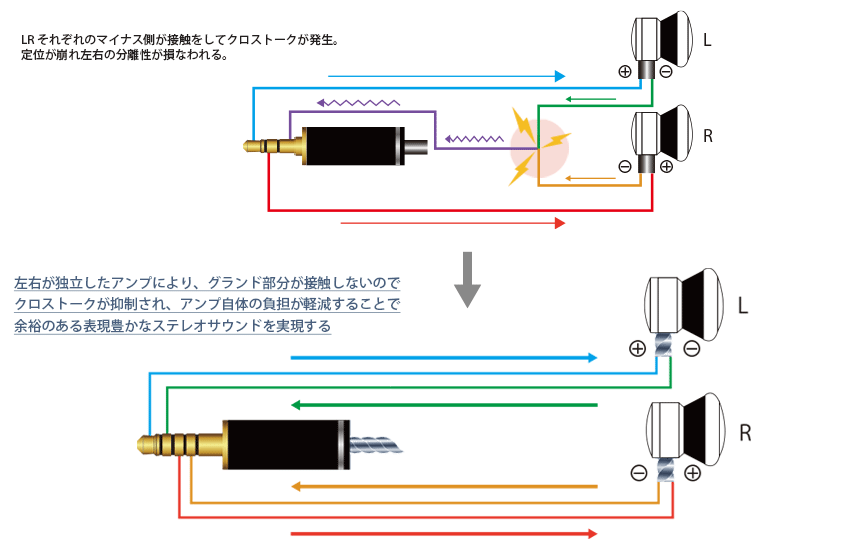 LR それぞれのマイナス側が接触をしてクロストークが発生。
定位が崩れ左右の分離性が損なわれる。

L

⊕ ⊖

R

⊖ ⊕

左右が独立したアンプにより、グランド部分が接触しないので
クロストークが抑制され、アンプ自体の負担が軽減することで
余裕のある表現豊かなステレオサウンドを実現する

L

⊕ ⊖

R

⊖ ⊕