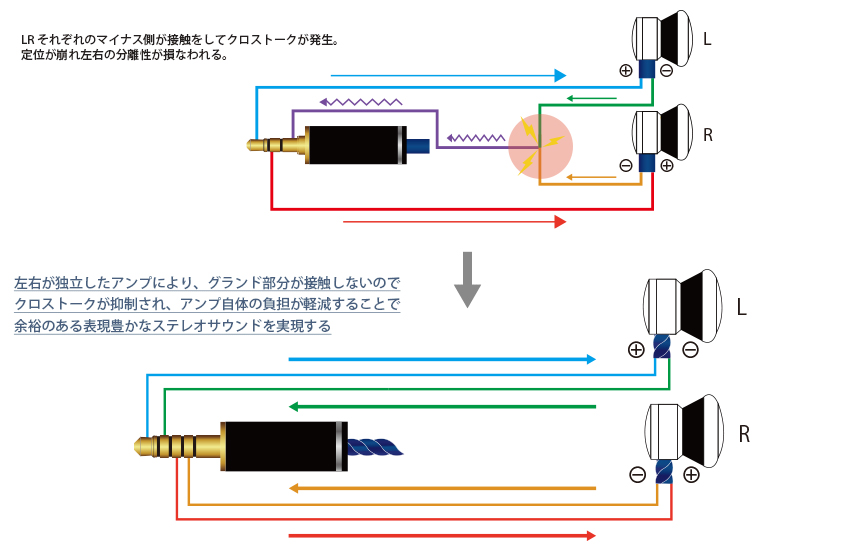 LR それぞれのマイナス側が接触をしてクロストークが発生。
定位が崩れ左右の分離性が損なわれる。

L

⊕ ⊖

R

⊖ ⊕

左右が独立したアンプにより、グランド部分が接触しないので
クロストークが抑制され、アンプ自体の負担が軽減することで
余裕のある表現豊かなステレオサウンドを実現する

L

⊕ ⊖

R

⊖ ⊕